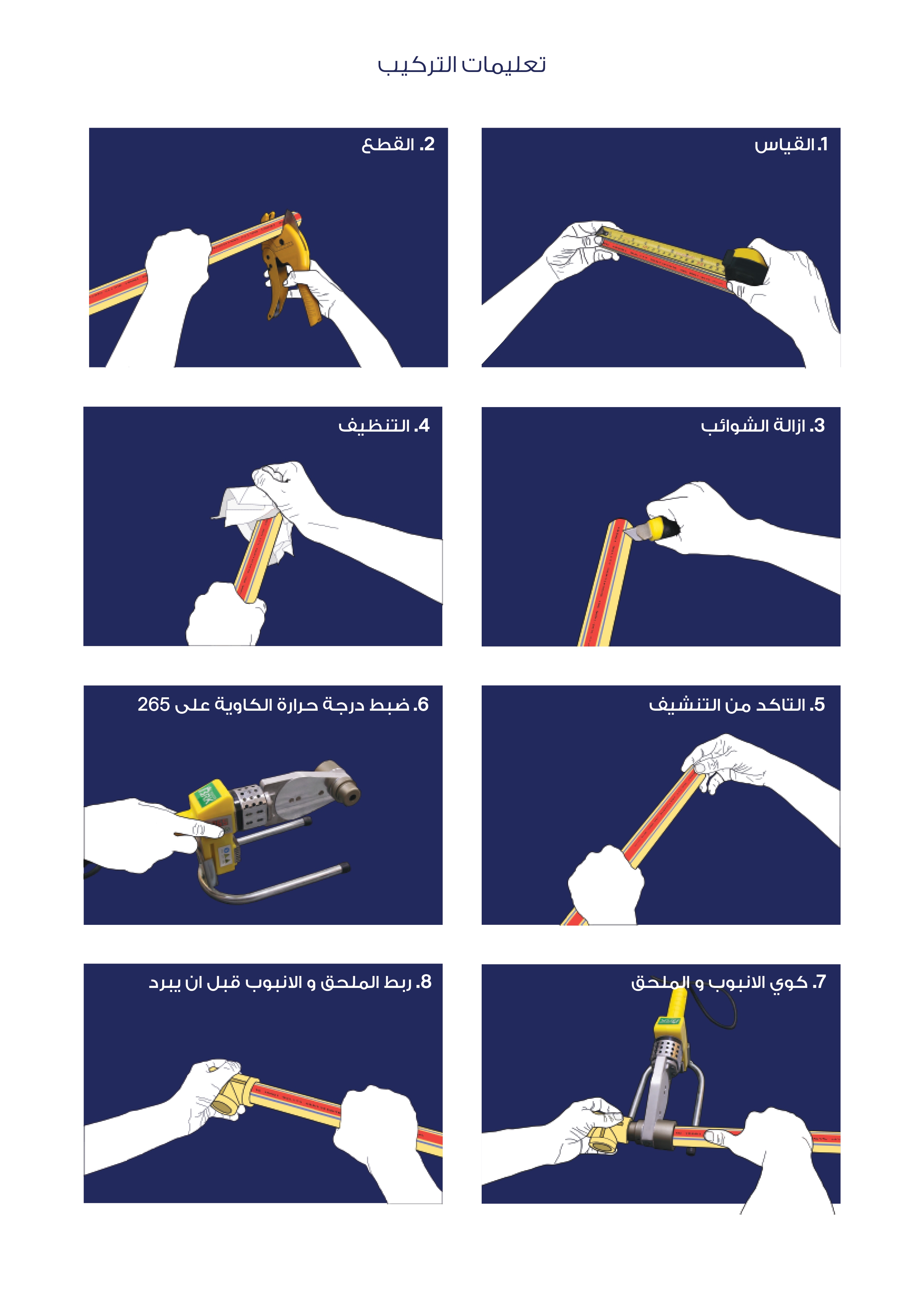 تعليمات التركيب

1.القياس

2. القطع

3. ازالة الشوائب

4. التنظيف

5. التاكد من التنشيف

6. ضبط درجة حرارة الكاوية على 265

7. كوي الانبوب و الملحق

8. ربط الملحق و الانبوب قبل ان يبرد